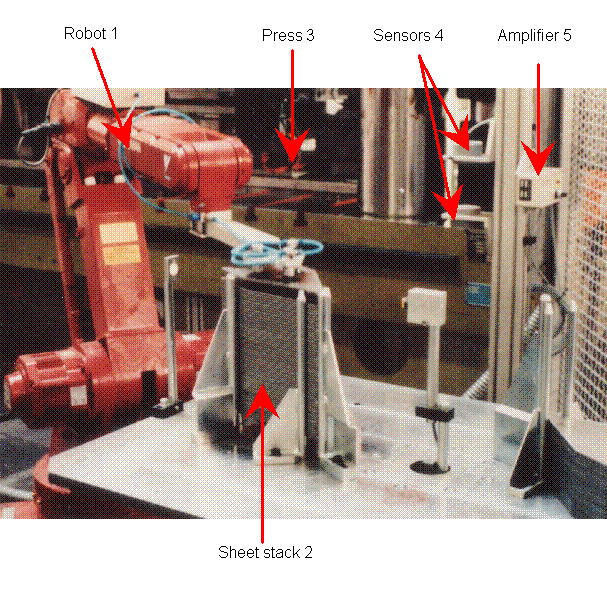 Robot 1

Press 3

Sensors 4

Amplifier 5

Sheet stack 2